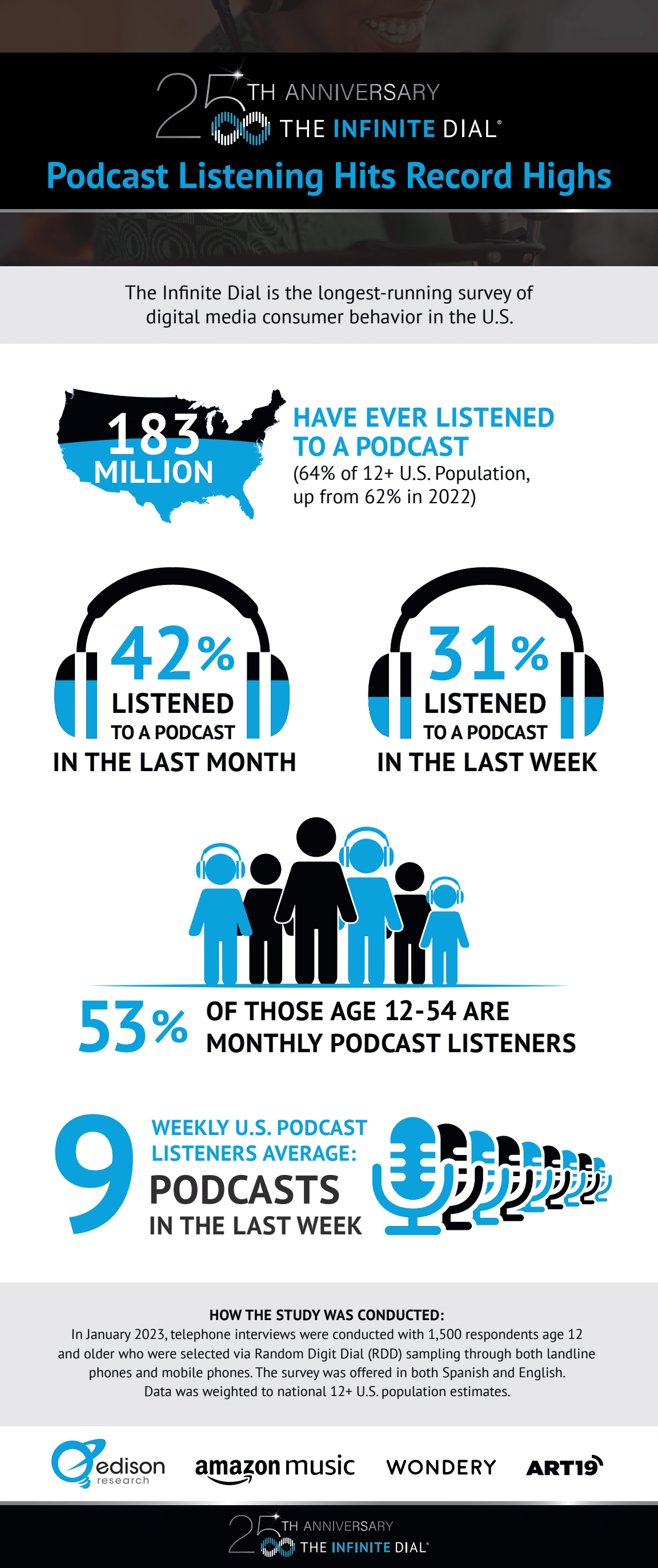 25TH ANNIVERSARY
THE INFINITE DIAL®

Podcast Listening Hits Record Highs

The Infinite Dial is the longest-running survey of digital media consumer behavior in the U.S.

183 MILLION

HAVE EVER LISTENED TO A PODCAST
(64% of 12+ U.S. Population, up from 62% in 2022)

42% LISTENED TO A PODCAST IN THE LAST MONTH

31% LISTENED TO A PODCAST IN THE LAST WEEK

53% OF THOSE AGE 12-54 ARE MONTHLY PODCAST LISTENERS

9 WEEKLY U.S. PODCAST LISTENERS AVERAGE: PODCASTS IN THE LAST WEEK

HOW THE STUDY WAS CONDUCTED:
In January 2023, telephone interviews were conducted with 1,500 respondents age 12 and older who were selected via Random Digit Dial (RDD) sampling through both landline phones and mobile phones. The survey was offered in both Spanish and English. Data was weighted to national 12+ U.S. population estimates.

edison research
amazon music
WONDERY
ART19

25TH ANNIVERSARY
THE INFINITE DIAL®