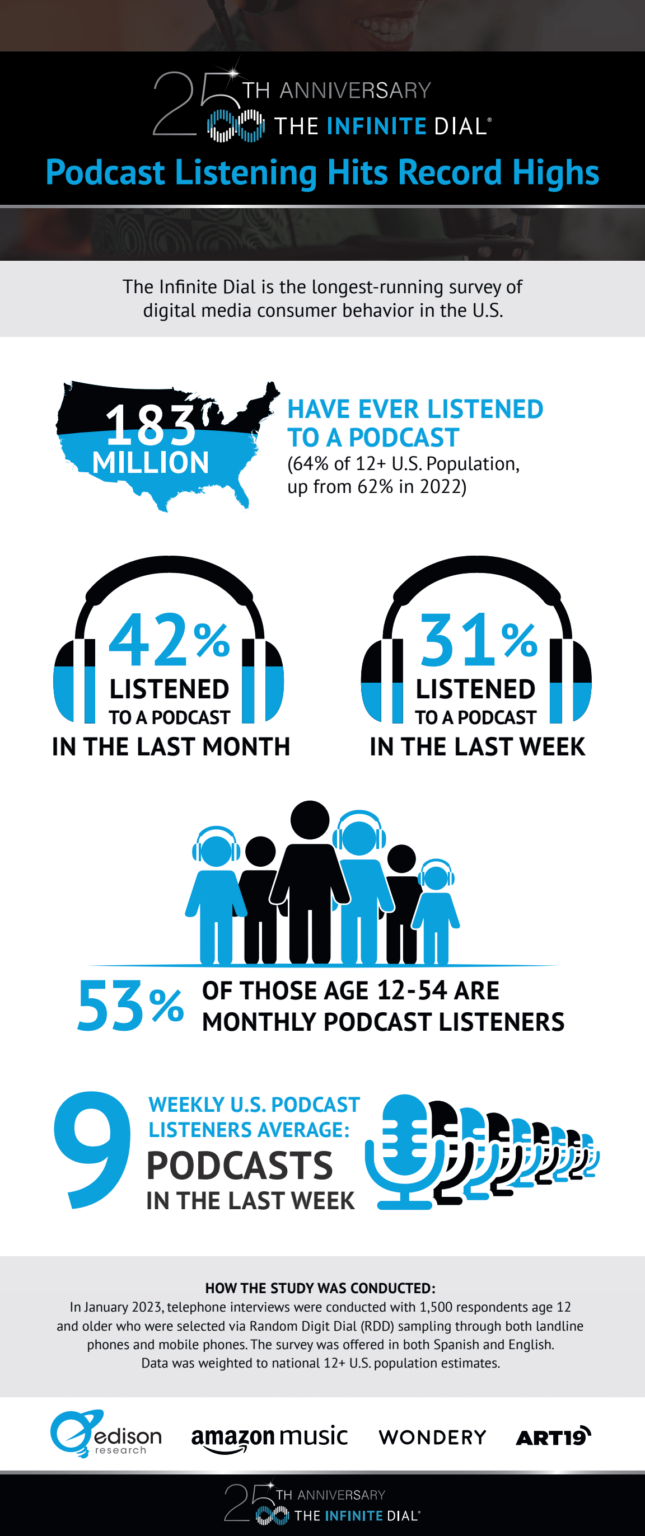 25TH ANNIVERSARY
THE INFINITE DIAL®

Podcast Listening Hits Record Highs

The Infinite Dial is the longest-running survey of digital media consumer behavior in the U.S.

183 MILLION

HAVE EVER LISTENED TO A PODCAST
(64% of 12+ U.S. Population, up from 62% in 2022)

42%
LISTENED TO A PODCAST IN THE LAST MONTH

31%
LISTENED TO A PODCAST IN THE LAST WEEK

53% OF THOSE AGE 12-54 ARE MONTHLY PODCAST LISTENERS

9
WEEKLY U.S. PODCAST LISTENERS AVERAGE:
PODCASTS IN THE LAST WEEK

HOW THE STUDY WAS CONDUCTED:
In January 2023, telephone interviews were conducted with 1,500 respondents age 12 and older who were selected via Random Digit Dial (RDD) sampling through both landline phones and mobile phones. The survey was offered in both Spanish and English. Data was weighted to national 12+ U.S. population estimates.

edison research
amazon music
WONDERY
ART19

25TH ANNIVERSARY
THE INFINITE DIAL®